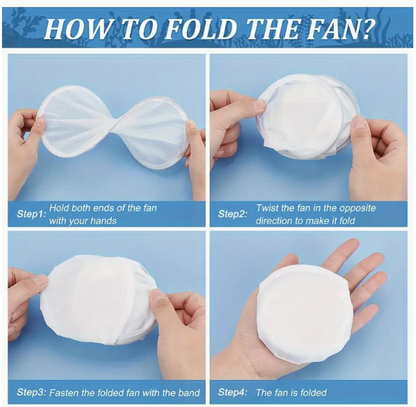 HOW TO FOLD THE FAN?

Step1: Hold both ends of the fan with your hands

Step2: Twist the fan in the opposite direction to make it fold

Step3: Fasten the folded fan with the band

Step4: The fan is folded